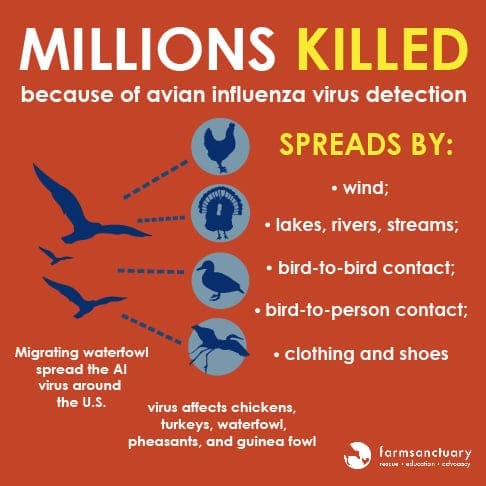 MILLIONS KILLED

because of avian influenza virus detection

SPREADS BY:

• wind;

• lakes, rivers, streams;

• bird-to-bird contact;

• bird-to-person contact;

• clothing and shoes

Migrating waterfowl spread the AI virus around the U.S.

virus affects chickens, turkeys, waterfowl, pheasants, and guinea fowl

farmsanctuary
rescue • education • advocacy